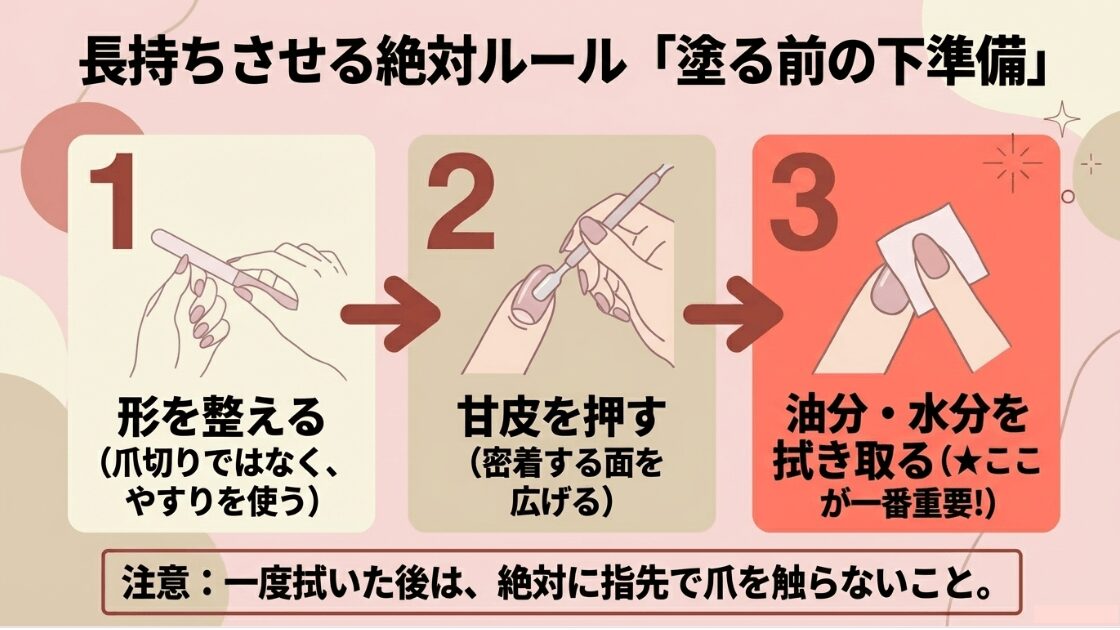 長持ちさせる絶対ルール「塗る前の下準備」

1

形を整える
（爪切りではなく、やすりを使う）

2

甘皮を押す
（密着する面を広げる）

3

油分・水分を拭き取る（★ここが一番重要!）

注意：一度拭いた後は、絶対に指先で爪を触らないこと。